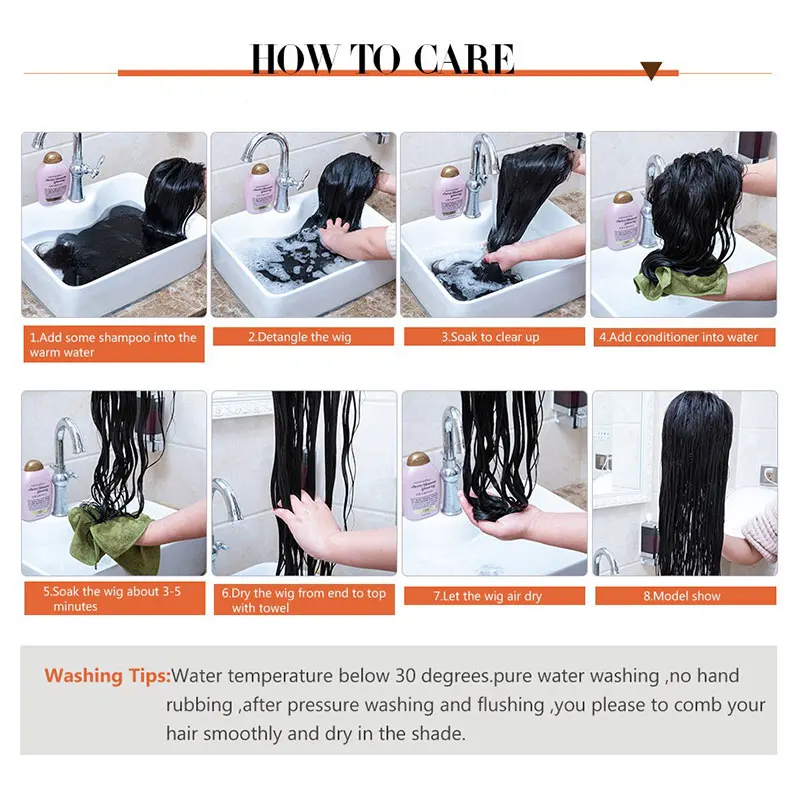 HOW TO CARE

1.Add some shampoo into the warm water

2.Detangle the wig

3.Soak to clear up

4.Add conditioner into water

5.Soak the wig about 3-5 minutes

6.Dry the wig from end to top with towel

7.Let the wig air dry

8.Model show

Washing Tips:Water temperature below 30 degrees.pure water washing ,no hand rubbing ,after pressure washing and flushing ,you please to comb your hair smoothly and dry in the shade.