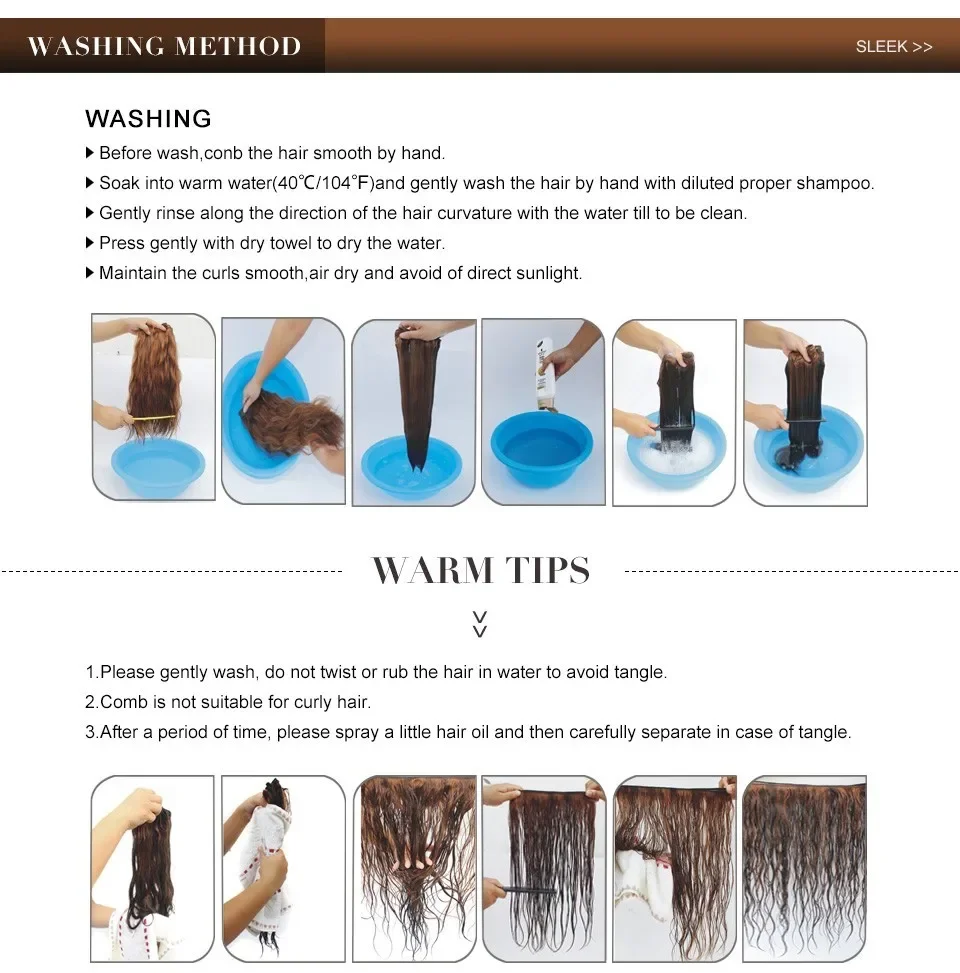 WASHING METHOD

SLEEK >>

WASHING

▶ Before wash,conb the hair smooth by hand.

▶ Soak into warm water(40℃/104°F)and gently wash the hair by hand with diluted proper shampoo.

▶ Gently rinse along the direction of the hair curvature with the water till to be clean.

▶ Press gently with dry towel to dry the water.

▶ Maintain the curls smooth,air dry and avoid of direct sunlight.

WARM TIPS

1.Please gently wash, do not twist or rub the hair in water to avoid tangle.

2.Comb is not suitable for curly hair.

3.After a period of time, please spray a little hair oil and then carefully separate in case of tangle.