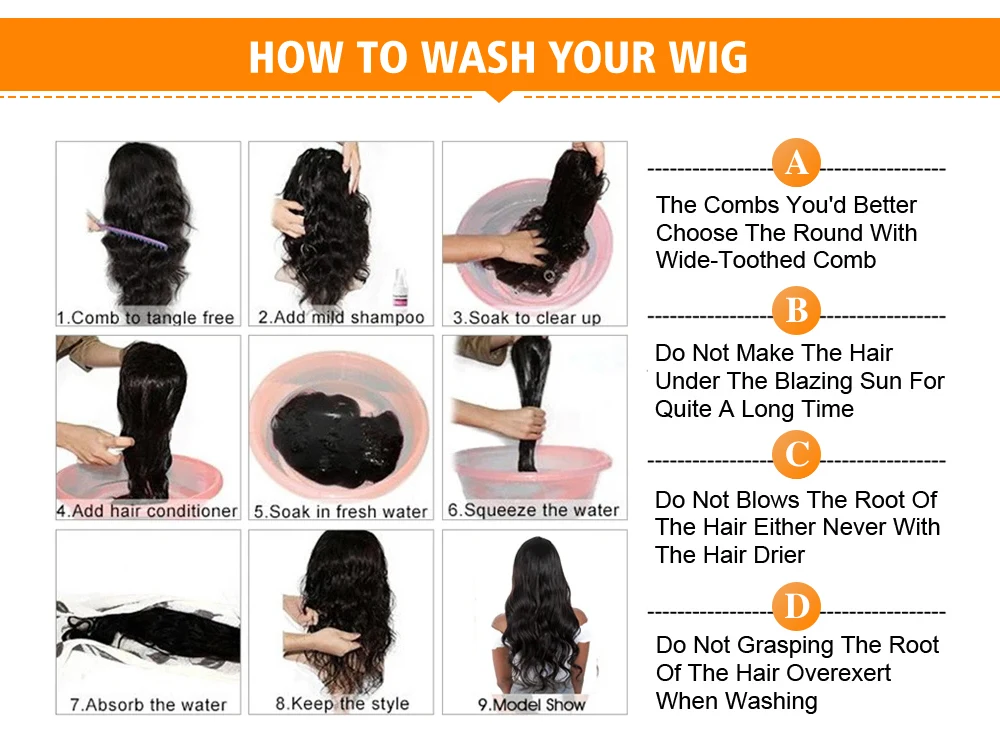 HOW TO WASH YOUR WIG

1.Comb to tangle free
2.Add mild shampoo
3.Soak to clear up
4.Add hair conditioner
5.Soak in fresh water
6.Squeeze the water
7.Absorb the water
8.Keep the style
9.Model Show

A
The Combs You'd Better Choose The Round With Wide-Toothed Comb

B
Do Not Make The Hair Under The Blazing Sun For Quite A Long Time

C
Do Not Blows The Root Of The Hair Either Never With The Hair Drier

D
Do Not Grasping The Root Of The Hair Overexert When Washing