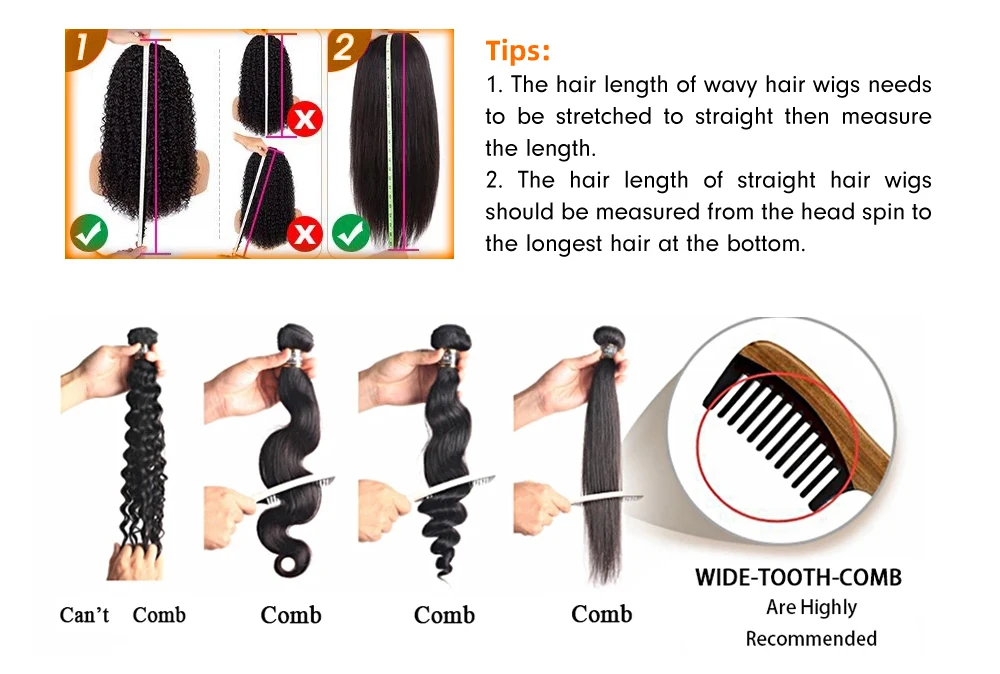 1

2

Tips:

1. The hair length of wavy hair wigs needs to be stretched to straight then measure the length.

2. The hair length of straight hair wigs should be measured from the head spin to the longest hair at the bottom.

Can't Comb

Comb

Comb

Comb

WIDE-TOOTH-COMB
Are Highly
Recommended